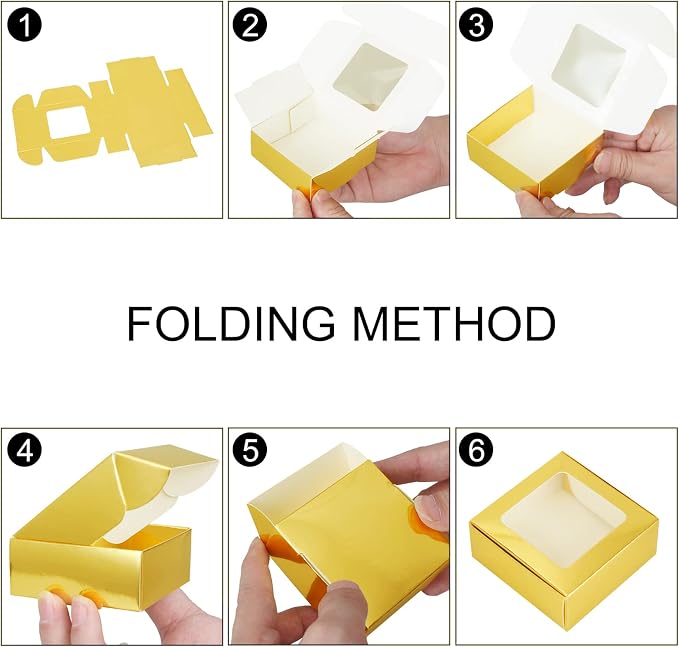 1
2
3

FOLDING METHOD

4
5
6