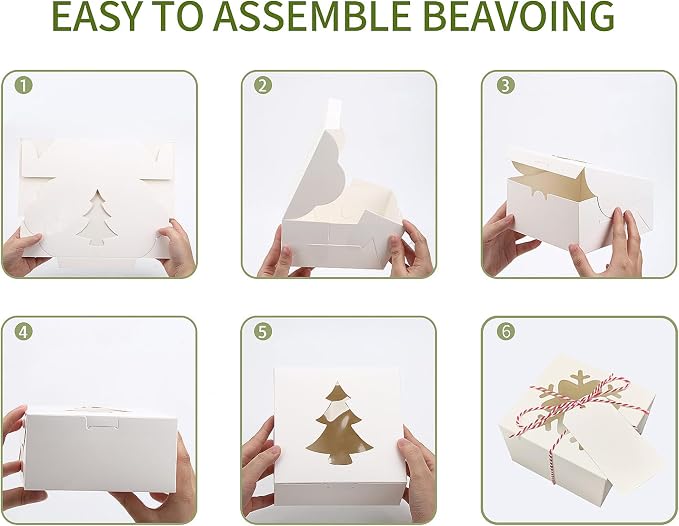 EASY TO ASSEMBLE BEAVOING

1

2

3

4

5

6