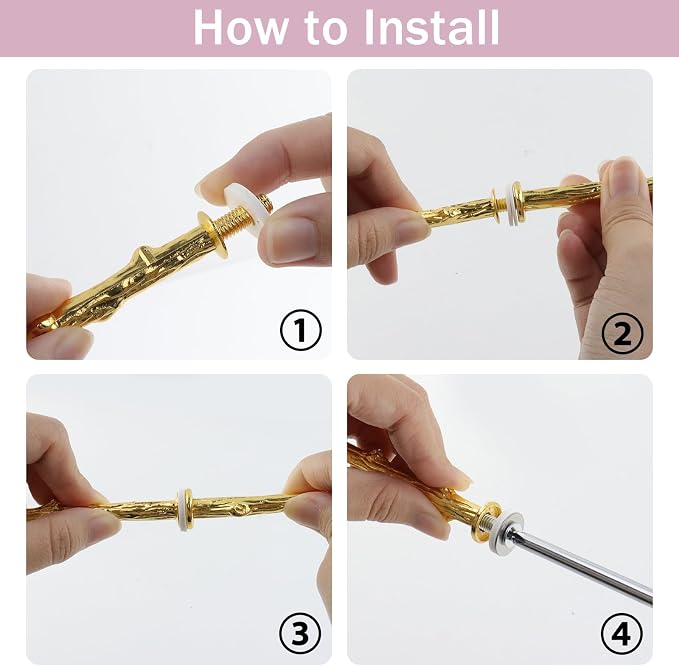 How to Install

①

②

③

④