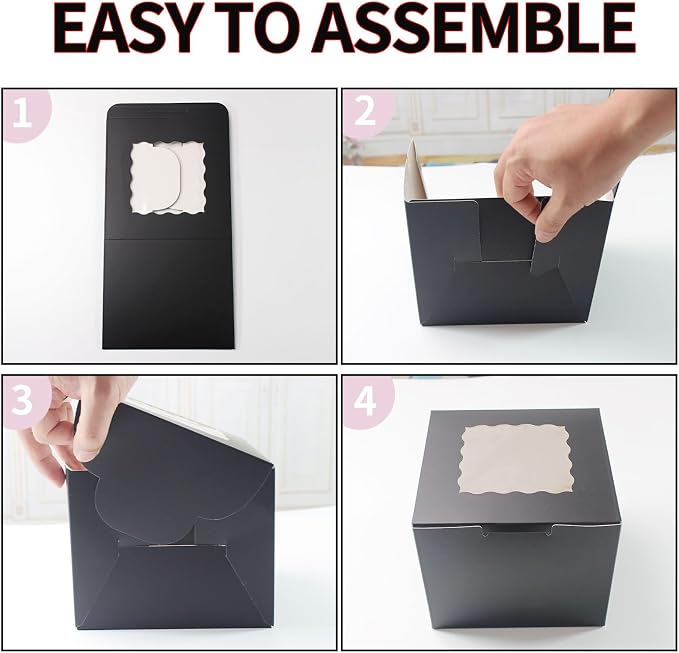 EASY TO ASSEMBLE

1

2

3

4