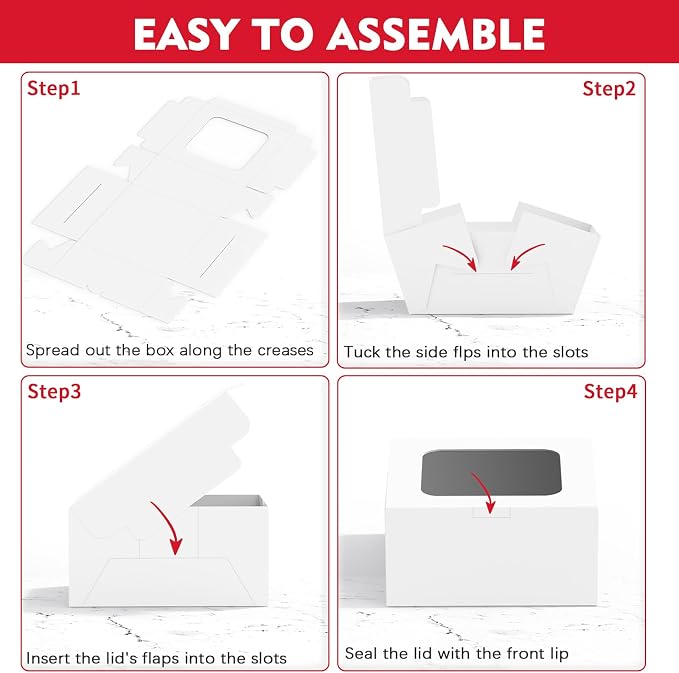 EASY TO ASSEMBLE

Step1

Spread out the box along the creases

Step2

Tuck the side flps into the slots

Step3

Insert the lid's flaps into the slots

Step4

Seal the lid with the front lip