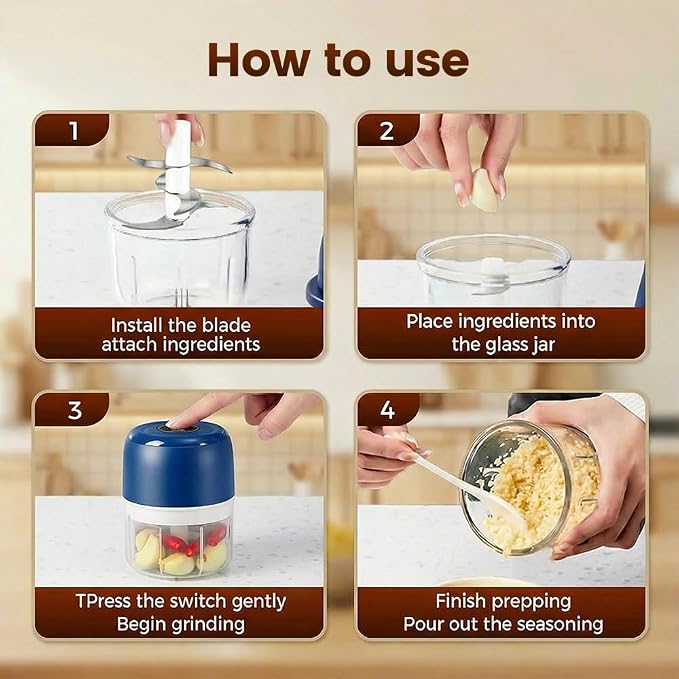 How to use

1

Install the blade attach ingredients

2

Place ingredients into the glass jar

3

TPress the switch gently Begin grinding

4

Finish prepping Pour out the seasoning