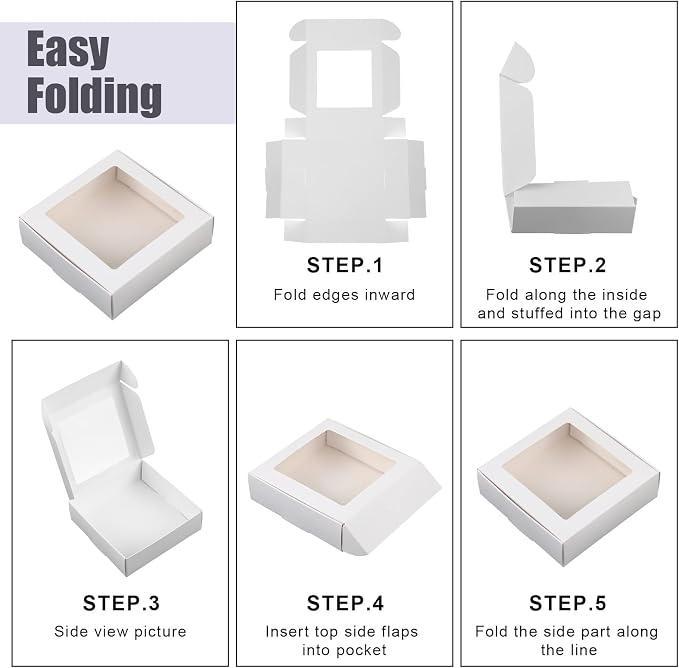 Easy Folding

STEP.1
Fold edges inward

STEP.2
Fold along the inside and stuffed into the gap

STEP.3
Side view picture

STEP.4
Insert top side flaps into pocket

STEP.5
Fold the side part along the line