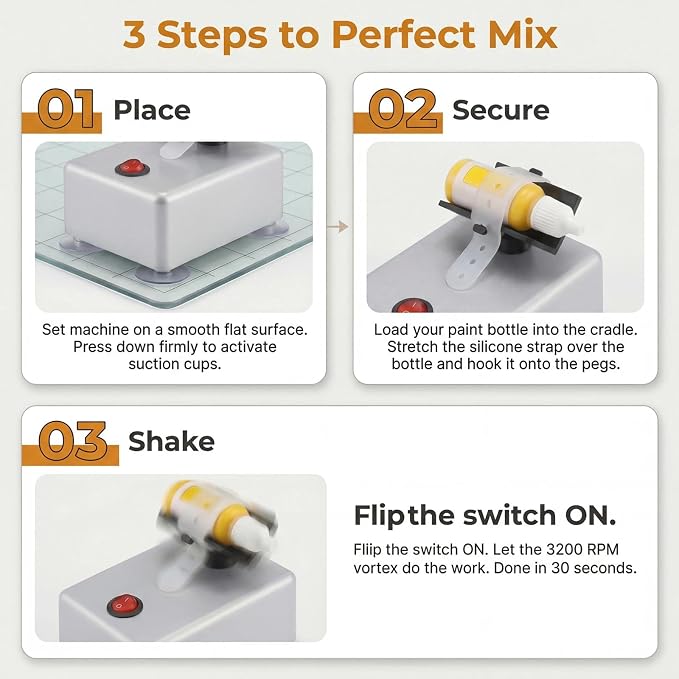 3 Steps to Perfect Mix

01 Place

Set machine on a smooth flat surface. Press down firmly to activate suction cups.

02 Secure

Load your paint bottle into the cradle. Stretch the silicone strap over the bottle and hook it onto the pegs.

03 Shake

Flipthe switch ON.

Fliip the switch ON. Let the 3200 RPM vortex do the work. Done in 30 seconds.