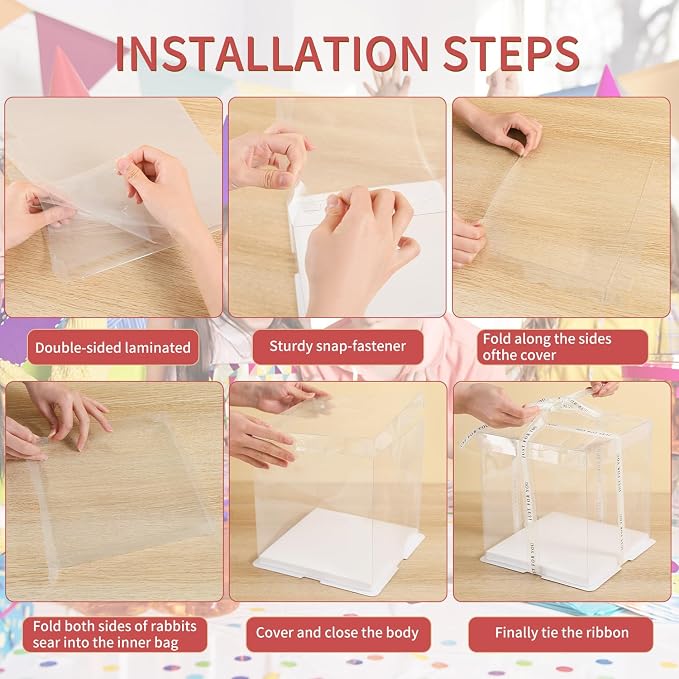 INSTALLATION STEPS

Double-sided laminated

Sturdy snap-fastener

Fold along the sides ofthe cover

Fold both sides of rabbits sear into the inner bag

Cover and close the body

Finally tie the ribbon