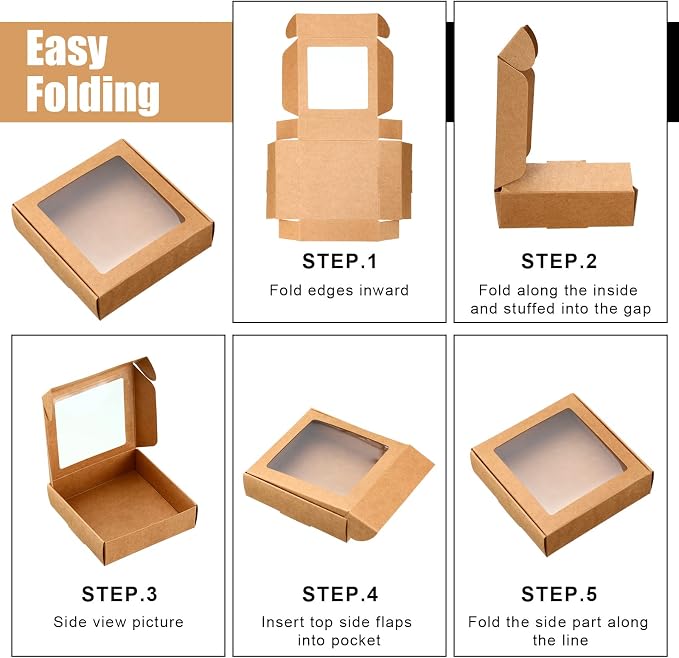 Easy Folding

STEP.1

Fold edges inward

STEP.2

Fold along the inside and stuffed into the gap

STEP.3

Side view picture

STEP.4

Insert top side flaps into pocket

STEP.5

Fold the side part along the line