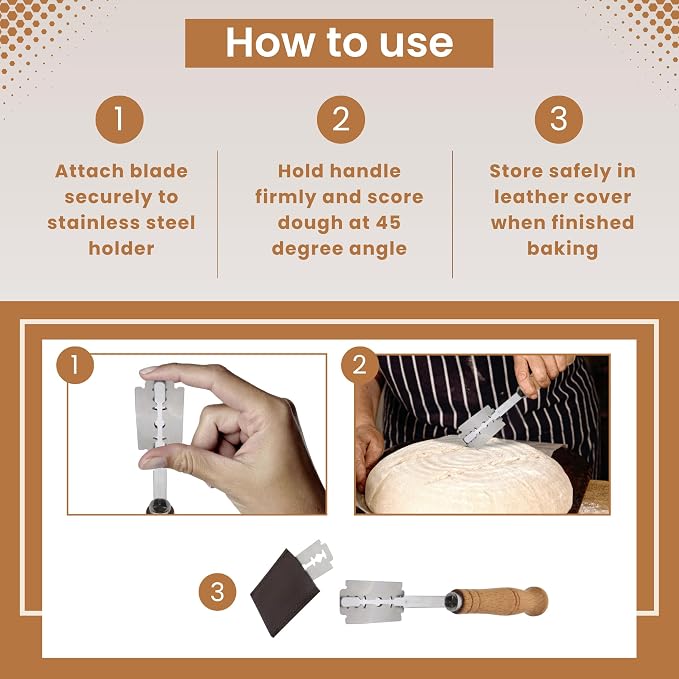 How to use

1

Attach blade securely to stainless steel holder

2

Hold handle firmly and score dough at 45 degree angle

3

Store safely in leather cover when finished baking

1

2

3