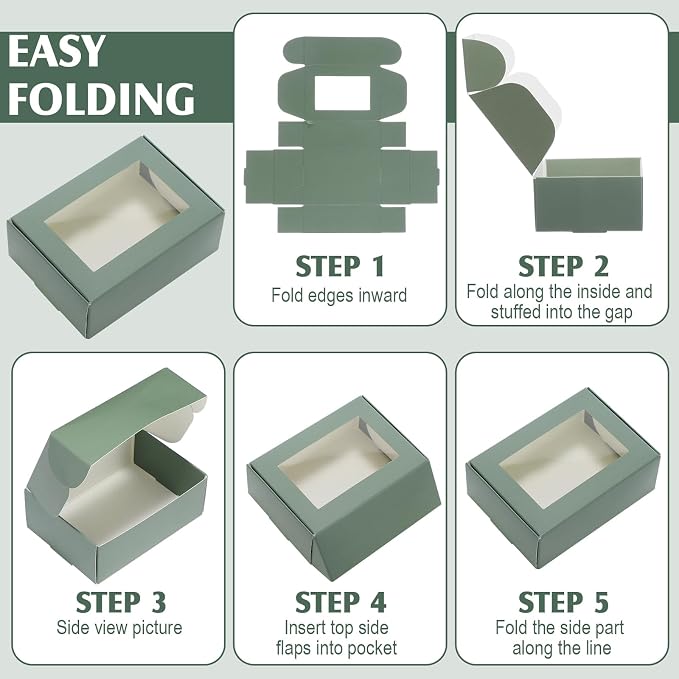 EASY FOLDING

STEP 1
Fold edges inward

STEP 2
Fold along the inside and stuffed into the gap

STEP 3
Side view picture

STEP 4
Insert top side flaps into pocket

STEP 5
Fold the side part along the line