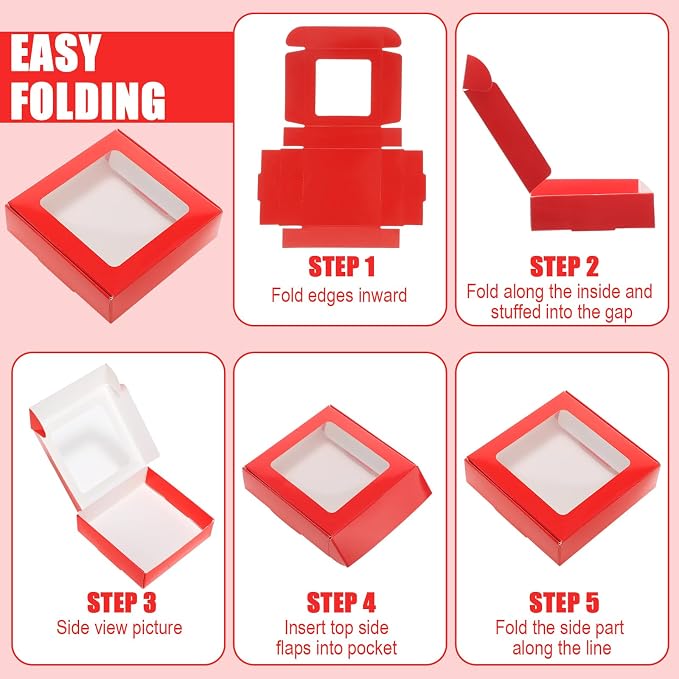 EASY FOLDING

STEP 1
Fold edges inward

STEP 2
Fold along the inside and stuffed into the gap

STEP 3
Side view picture

STEP 4
Insert top side flaps into pocket

STEP 5
Fold the side part along the line