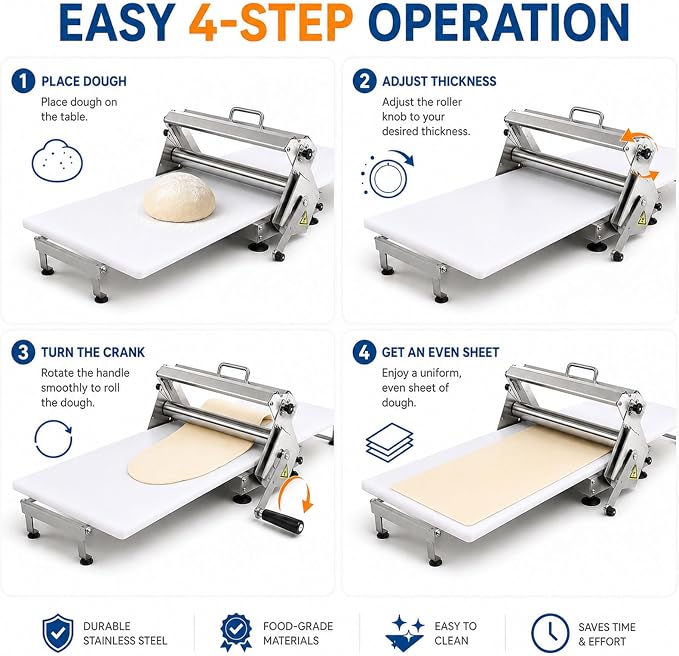 EASY 4-STEP OPERATION

1 PLACE DOUGH
Place dough on the table.

2 ADJUST THICKNESS
Adjust the roller knob to your desired thickness.

3 TURN THE CRANK
Rotate the handle smoothly to roll the dough.

4 GET AN EVEN SHEET
Enjoy a uniform, even sheet of dough.

DURABLE STAINLESS STEEL

FOOD-GRADE MATERIALS

EASY TO CLEAN

SAVES TIME & EFFORT