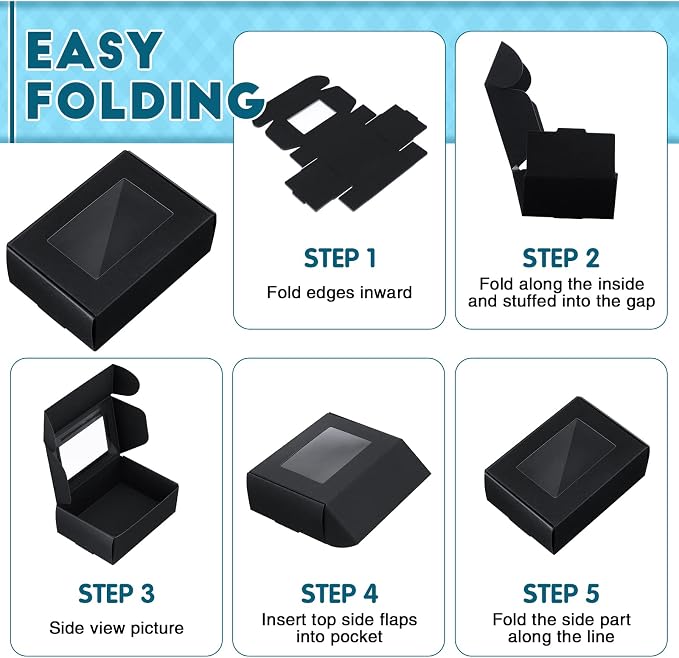 EASY FOLDING

STEP 1
Fold edges inward

STEP 2
Fold along the inside and stuffed into the gap

STEP 3
Side view picture

STEP 4
Insert top side flaps into pocket

STEP 5
Fold the side part along the line