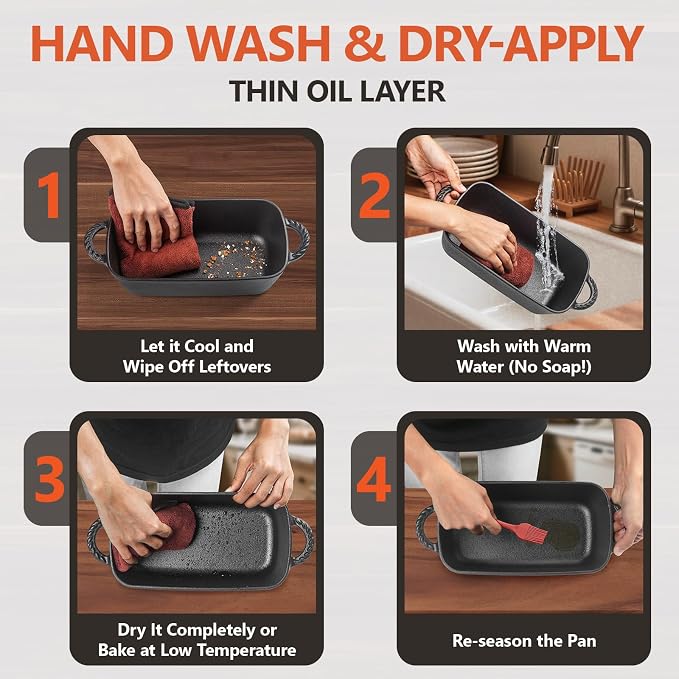 HAND WASH & DRY-APPLY

THIN OIL LAYER

1

Let it Cool and Wipe Off Leftovers

2

Wash with Warm Water (No Soap!)

3

Dry It Completely or Bake at Low Temperature

4

Re-season the Pan