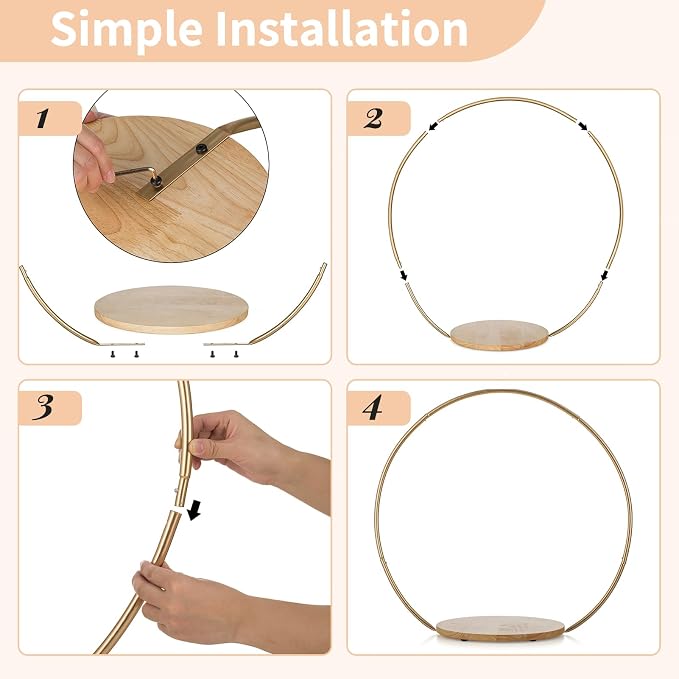 Simple Installation

1

2

3

4