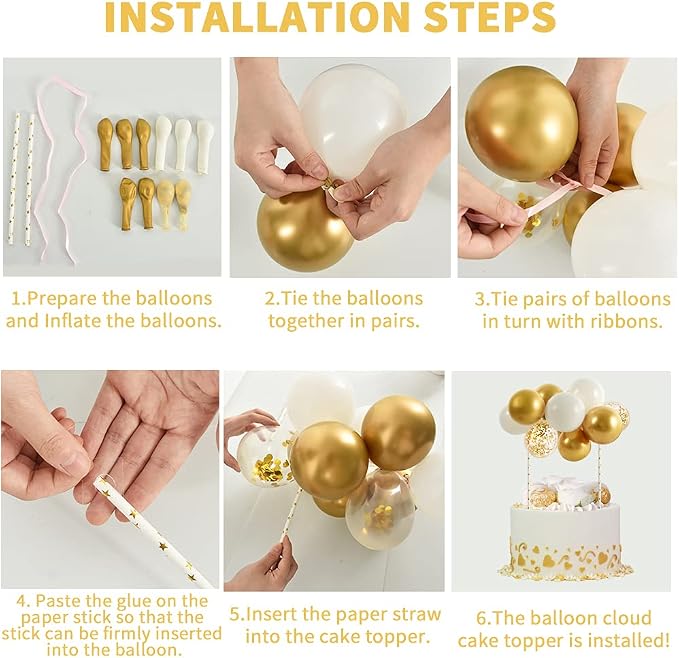 INSTALLATION STEPS

1.Prepare the balloons and Inflate the balloons.

2.Tie the balloons together in pairs.

3.Tie pairs of balloons in turn with ribbons.

4. Paste the glue on the paper stick so that the stick can be firmly inserted into the balloon.

5.Insert the paper straw into the cake topper.

6.The balloon cloud cake topper is installed!