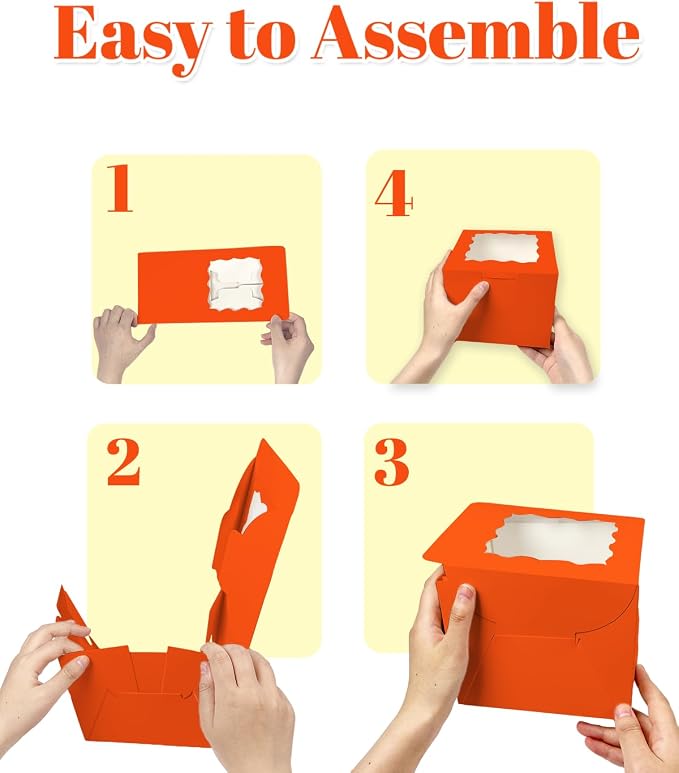 Easy to Assemble

1

4

2

3