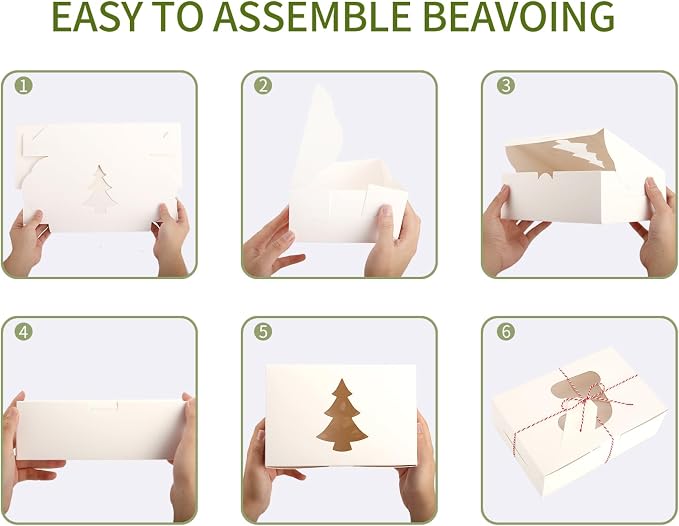 EASY TO ASSEMBLE BEAVOING

1

2

3

4

5

6