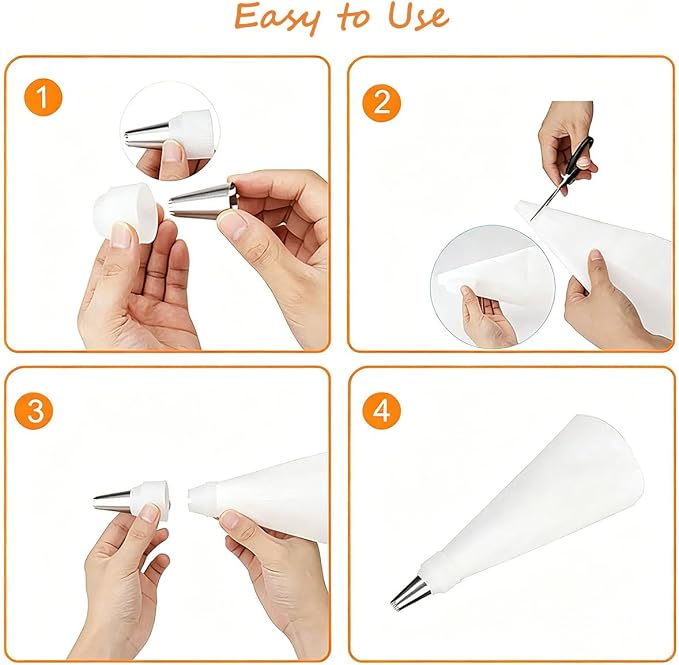 Easy to Use

1

2

3

4