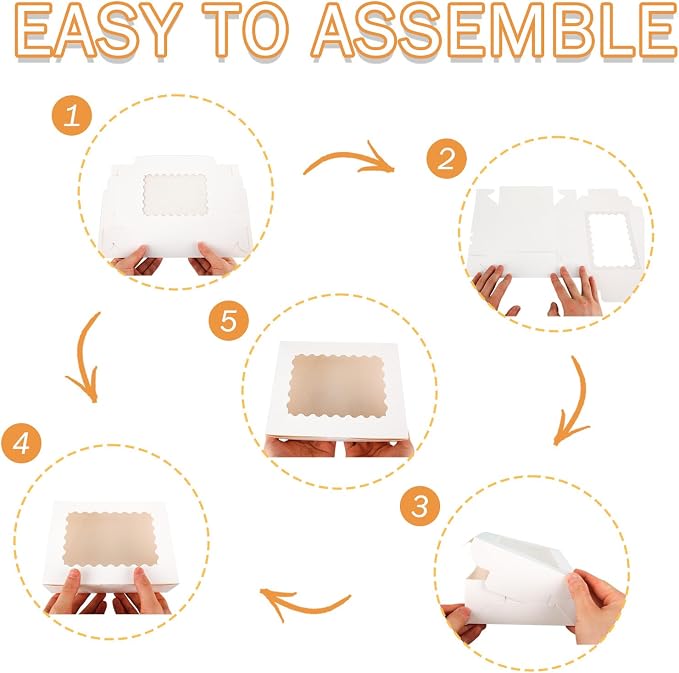 EASY TO ASSEMBLE

1

2

5

4

3