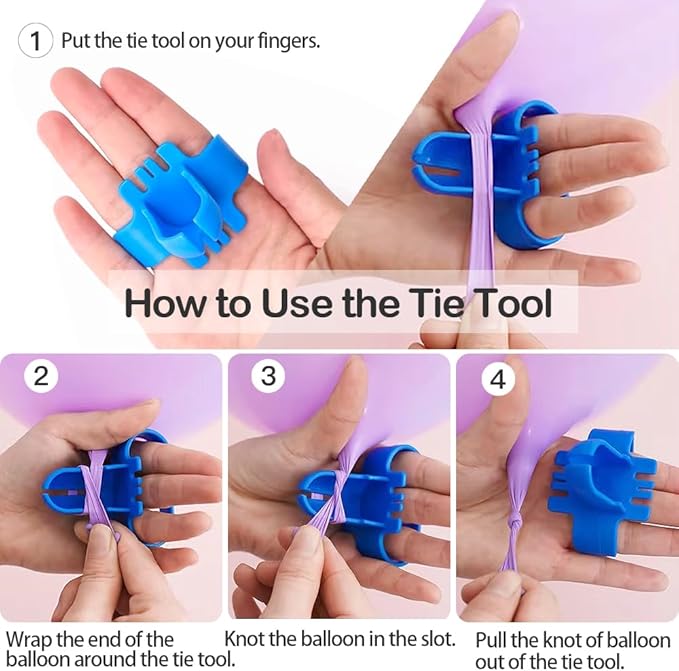 1 Put the tie tool on your fingers.

How to Use the Tie Tool

2

3

4

Wrap the end of the balloon around the tie tool.

Knot the balloon in the slot.

Pull the knot of balloon out of the tie tool.