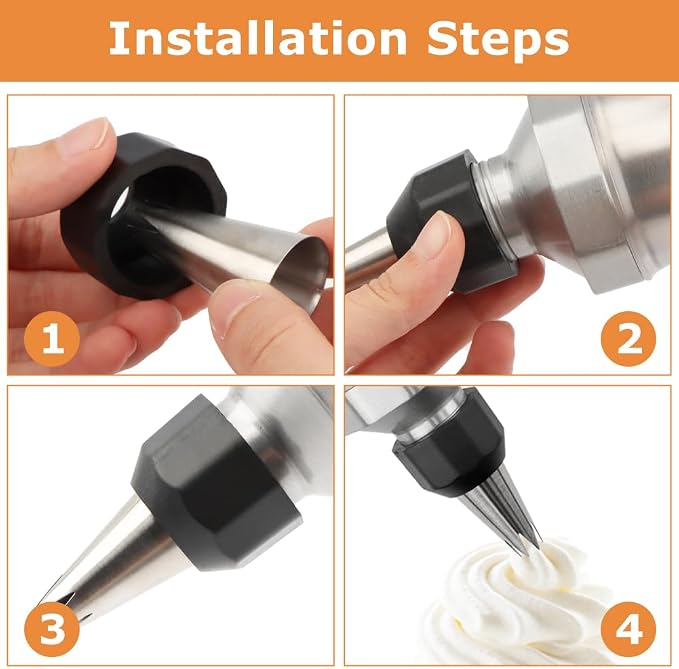 Installation Steps

1

2

3

4