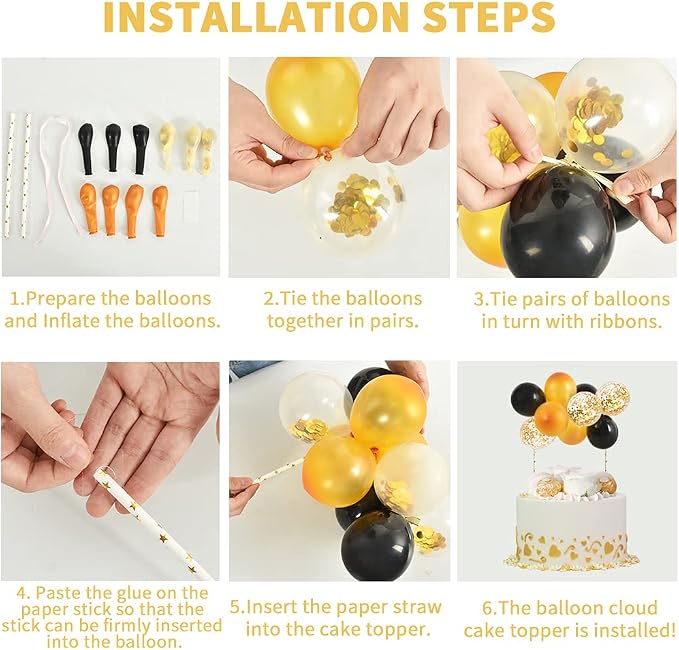 INSTALLATION STEPS

1.Prepare the balloons and Inflate the balloons.

2.Tie the balloons together in pairs.

3.Tie pairs of balloons in turn with ribbons.

4. Paste the glue on the paper stick so that the stick can be firmly inserted into the balloon.

5.Insert the paper straw into the cake topper.

6.The balloon cloud cake topper is installed!