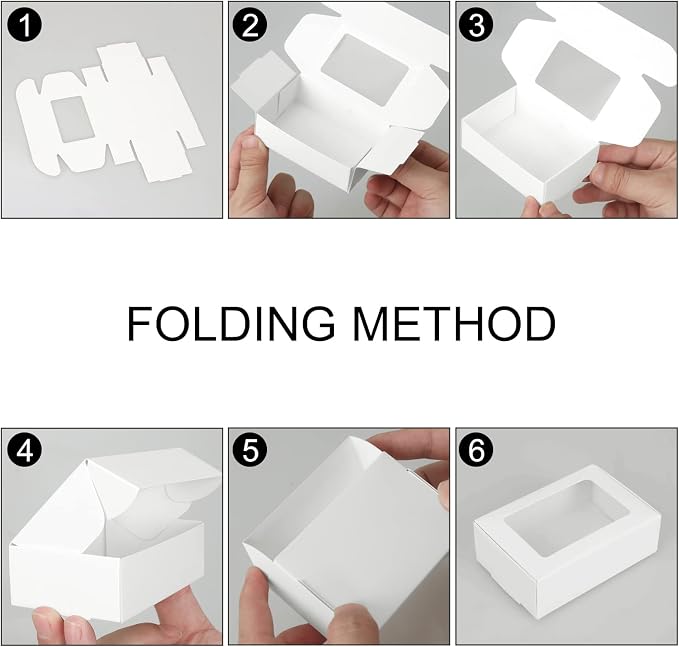 1

2

3

FOLDING METHOD

4

5

6