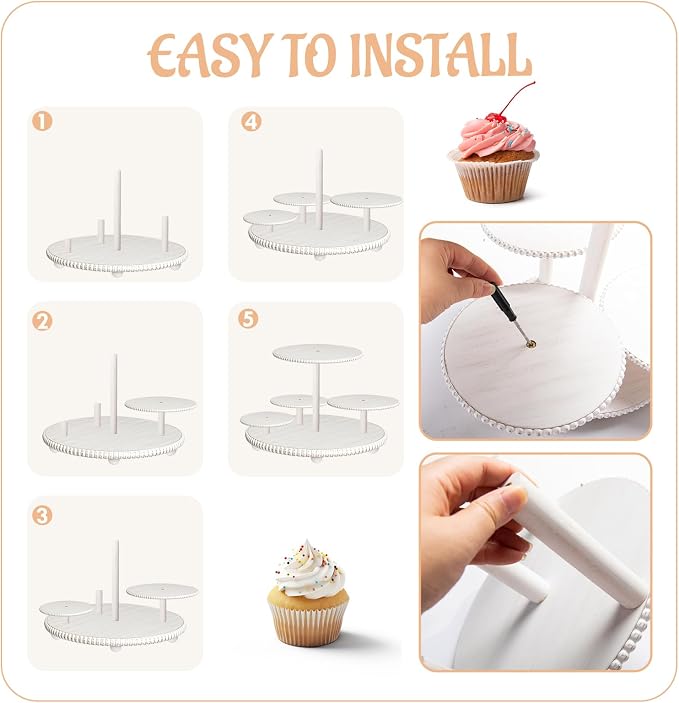 EASY TO INSTALL

1

4

2

5

3