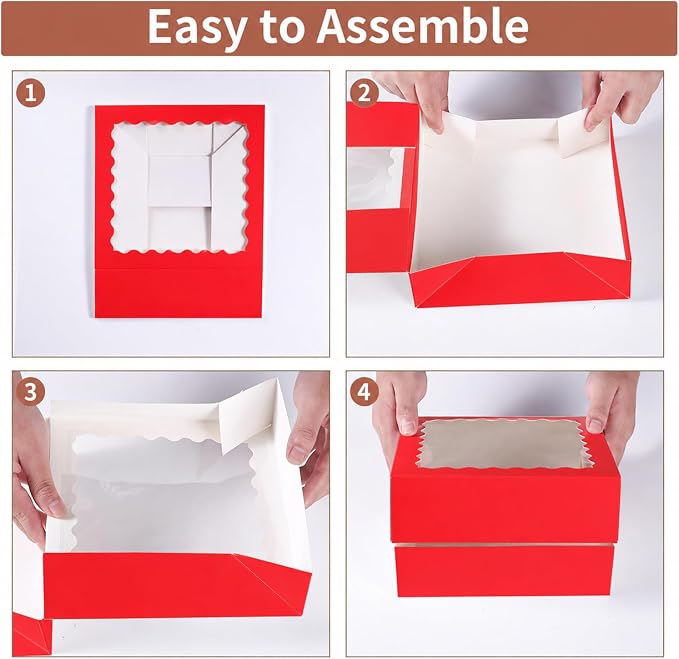 Easy to Assemble

1

2

3

4