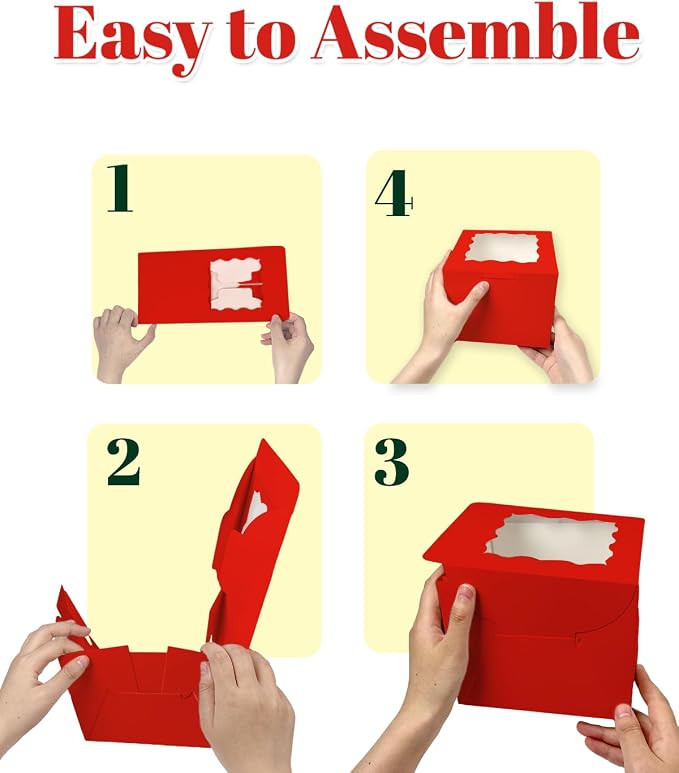 Easy to Assemble

1

4

2

3