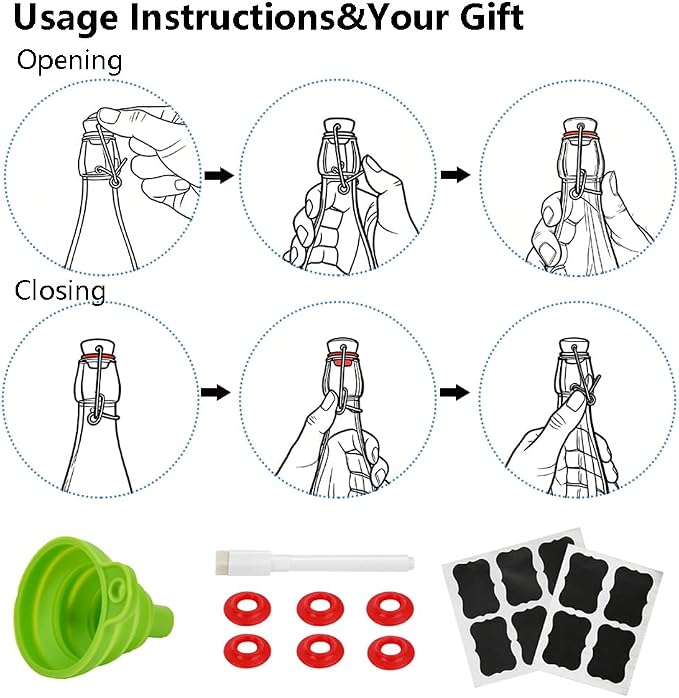 Usage Instructions&Your Gift

Opening

Closing