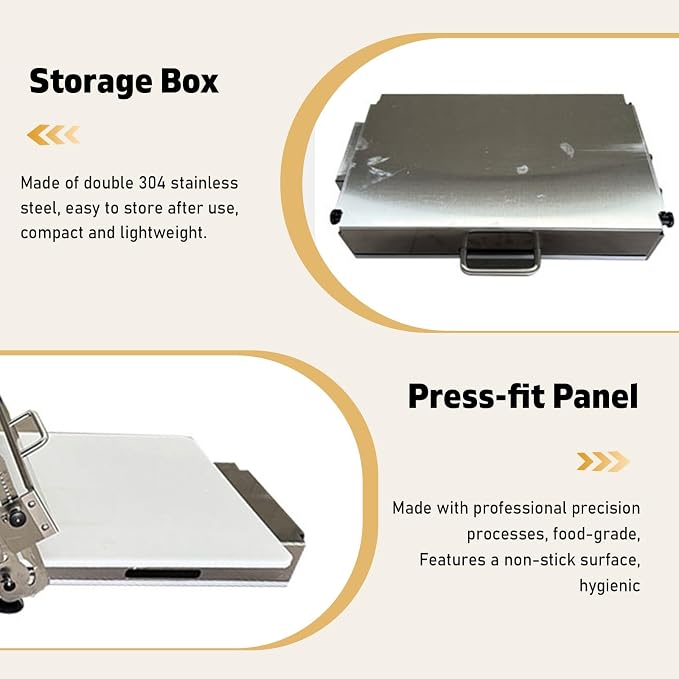 Storage Box

Made of double 304 stainless steel, easy to store after use, compact and lightweight.

Press-fit Panel

Made with professional precision processes, food-grade, Features a non-stick surface, hygienic