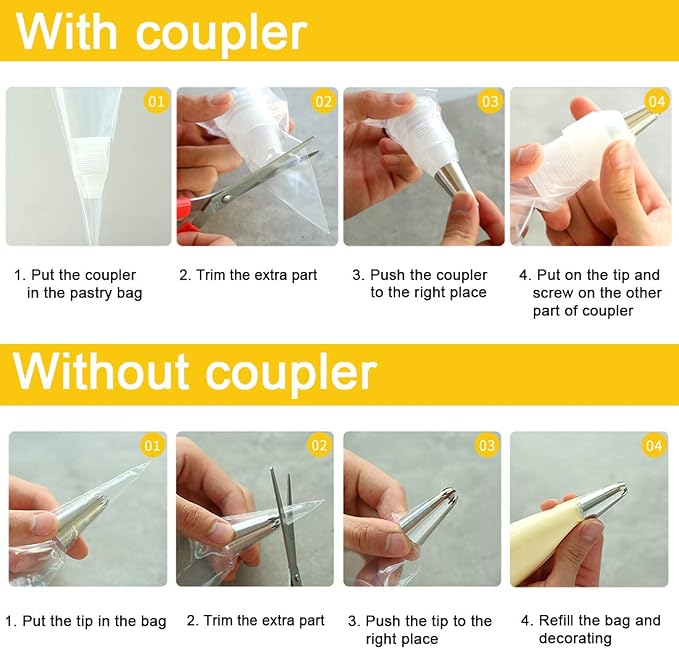 With coupler

01

02

03

04

1. Put the coupler in the pastry bag

2. Trim the extra part

3. Push the coupler to the right place

4. Put on the tip and screw on the other part of coupler

Without coupler

01

02

03

04

1. Put the tip in the bag

2. Trim the extra part

3. Push the tip to the right place

4. Refill the bag and decorating