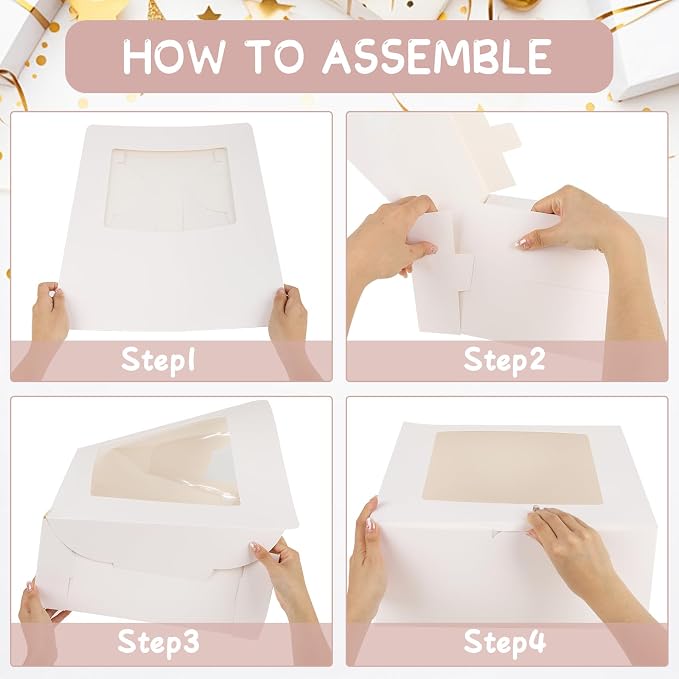 HOW TO ASSEMBLE

Step1

Step2

Step3

Step4