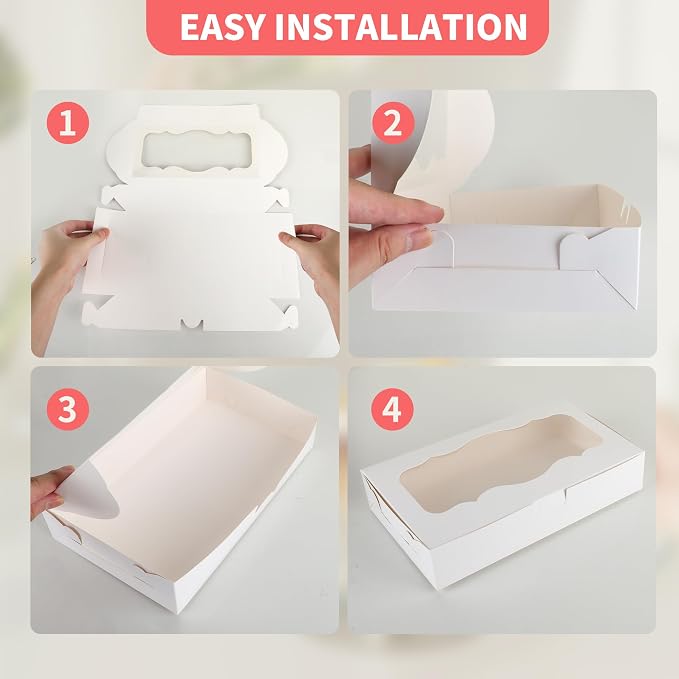 EASY INSTALLATION

1

2

3

4