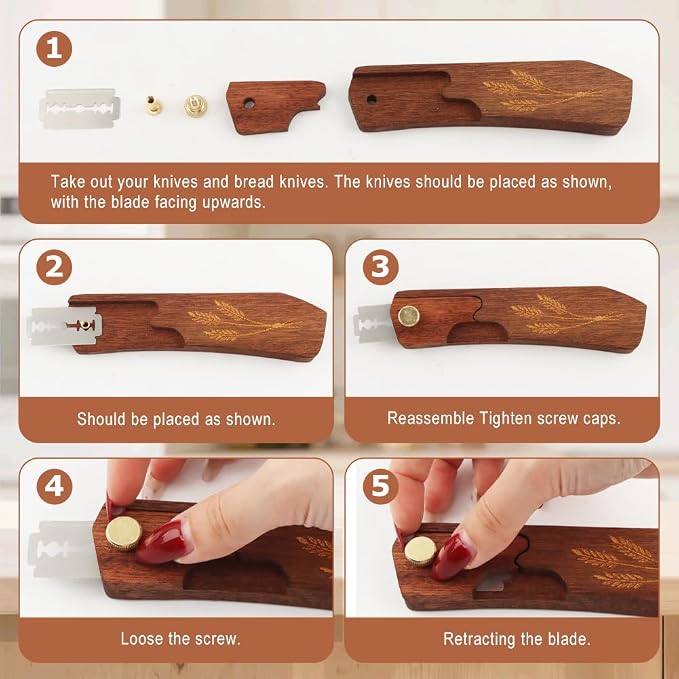 1

Take out your knives and bread knives. The knives should be placed as shown, with the blade facing upwards.

2

Should be placed as shown.

3

Reassemble Tighten screw caps.

4

Loose the screw.

5

Retracting the blade.