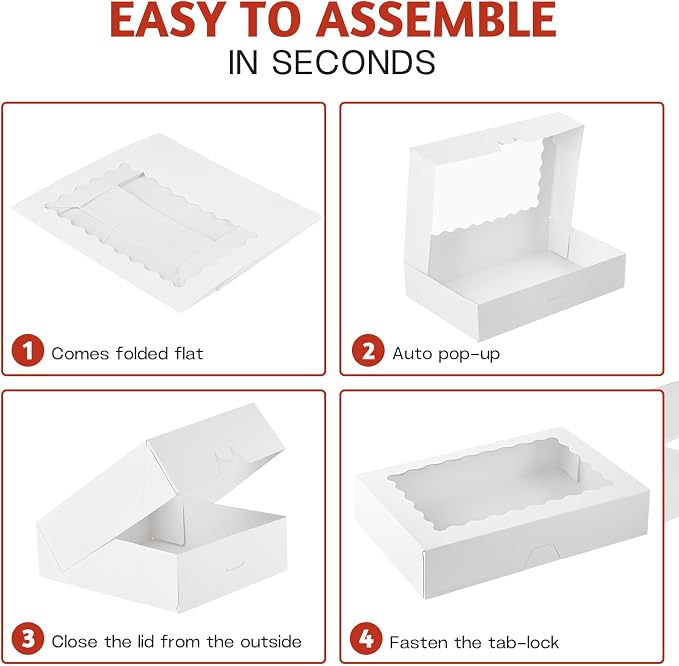 EASY TO ASSEMBLE
IN SECONDS

1 Comes folded flat

2 Auto pop-up

3 Close the lid from the outside

4 Fasten the tab-lock