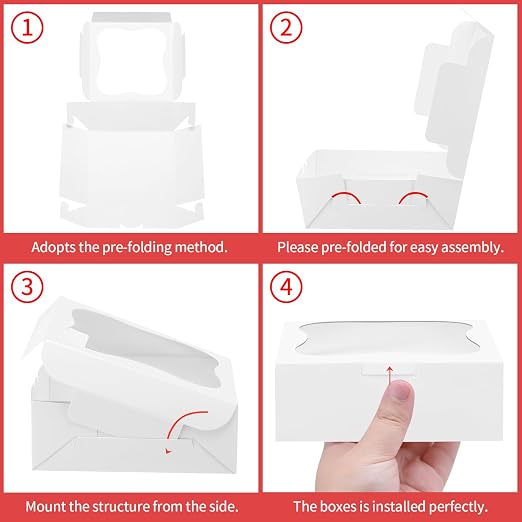 ①

Adopts the pre-folding method.

②

Please pre-folded for easy assembly.

③

Mount the structure from the side.

④

The boxes is installed perfectly.