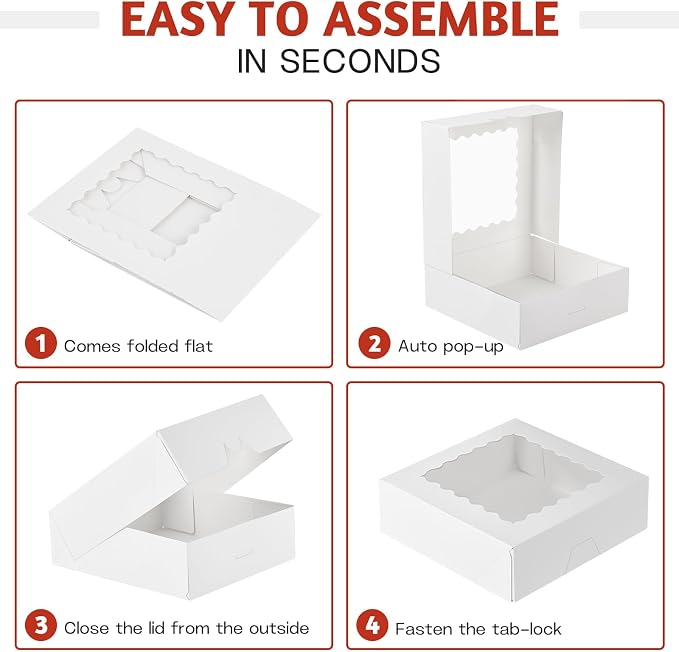 EASY TO ASSEMBLE
IN SECONDS

1 Comes folded flat

2 Auto pop-up

3 Close the lid from the outside

4 Fasten the tab-lock