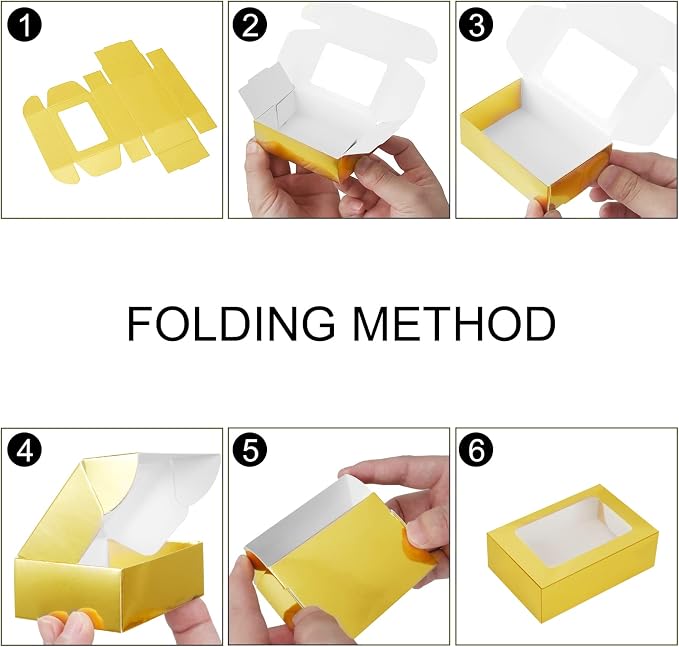 1

2

3

FOLDING METHOD

4

5

6