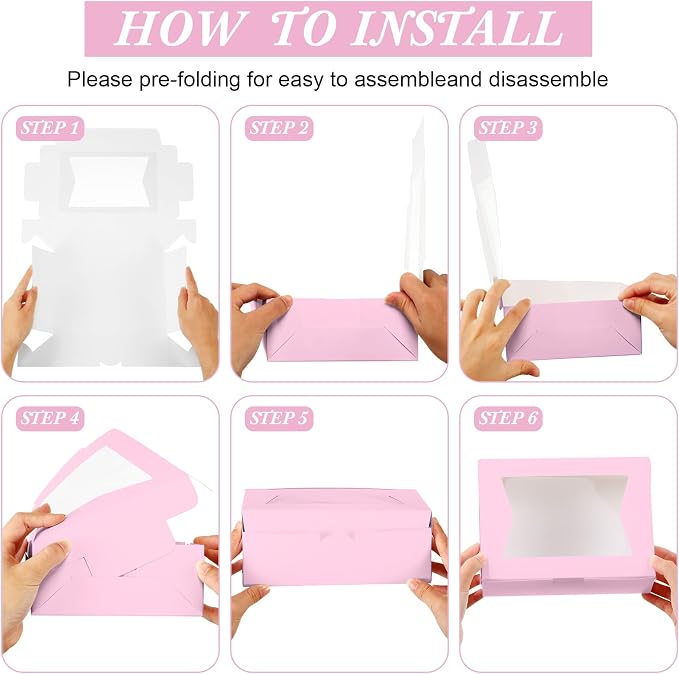 HOW TO INSTALL

Please pre-folding for easy to assembleand disassemble

STEP 1

STEP 2

STEP 3

STEP 4

STEP 5

STEP 6