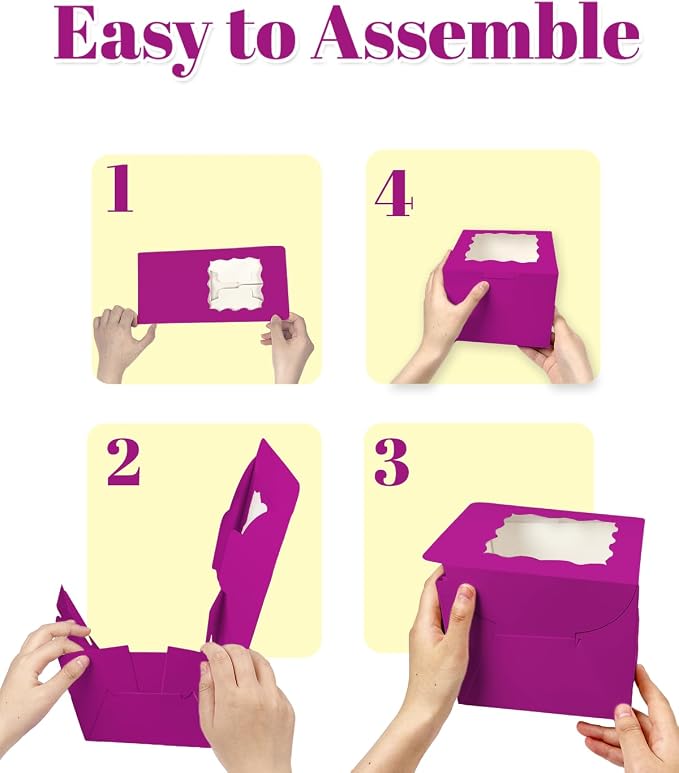 Easy to Assemble

1

4

2

3