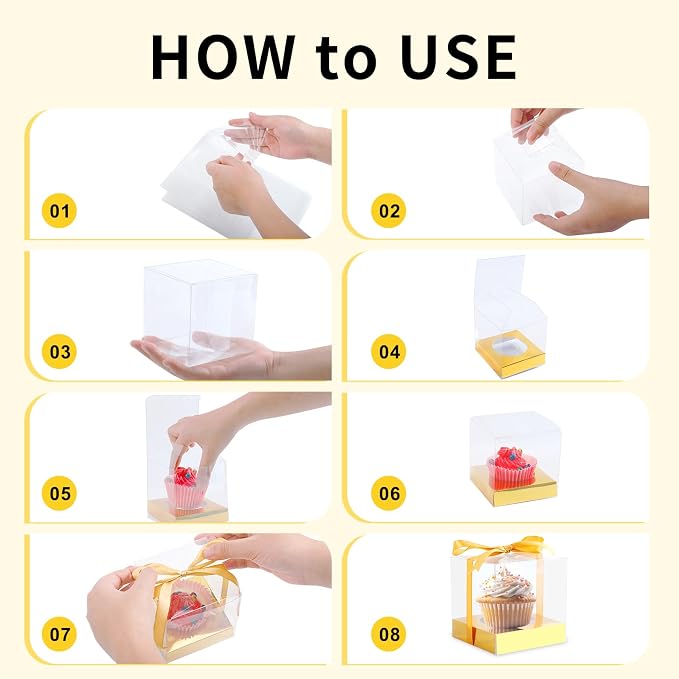 HOW to USE

01

02

03

04

05

06

07

08