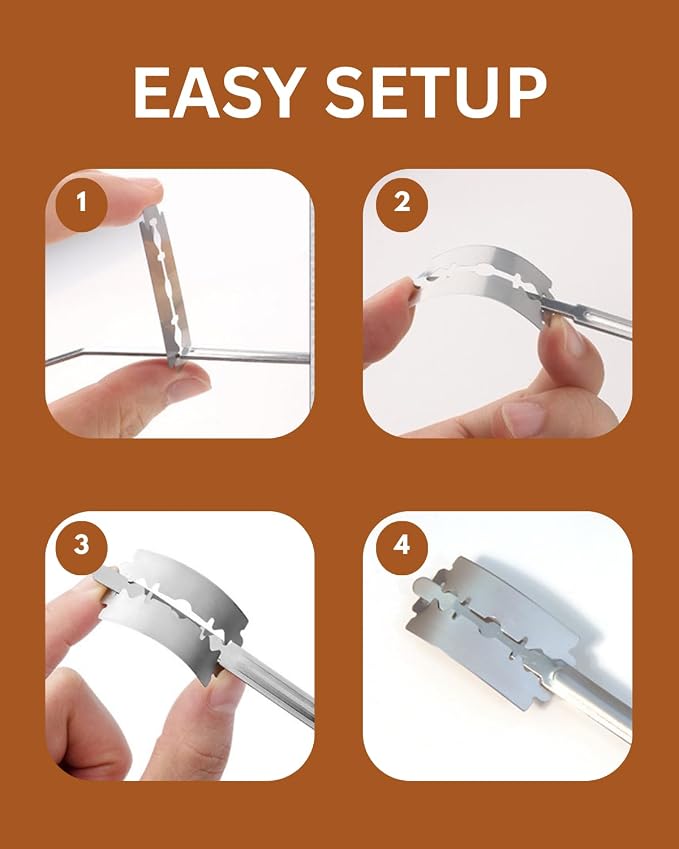 EASY SETUP

1

2

3

4