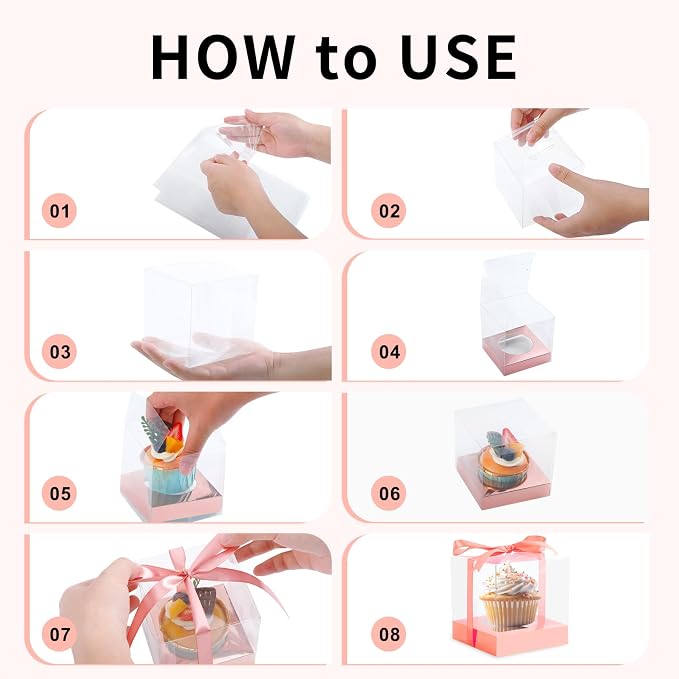 HOW to USE

01

02

03

04

05

06

07

08