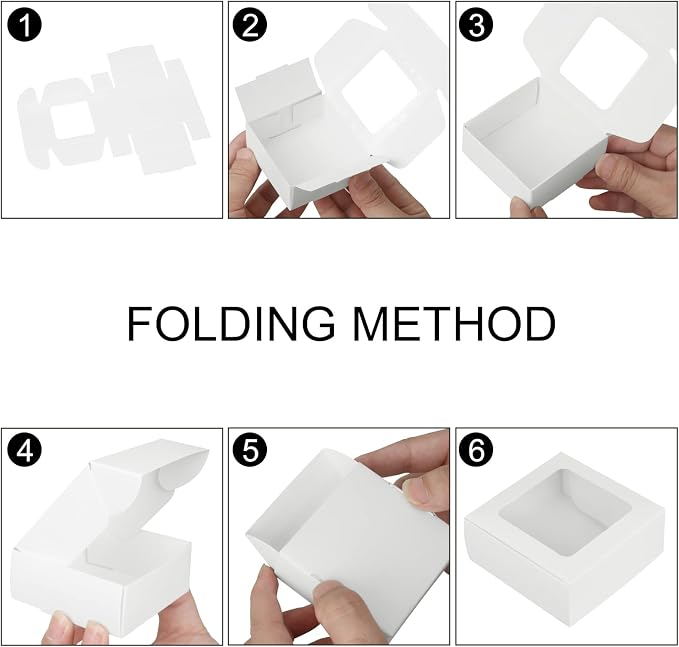 1

2

3

FOLDING METHOD

4

5

6