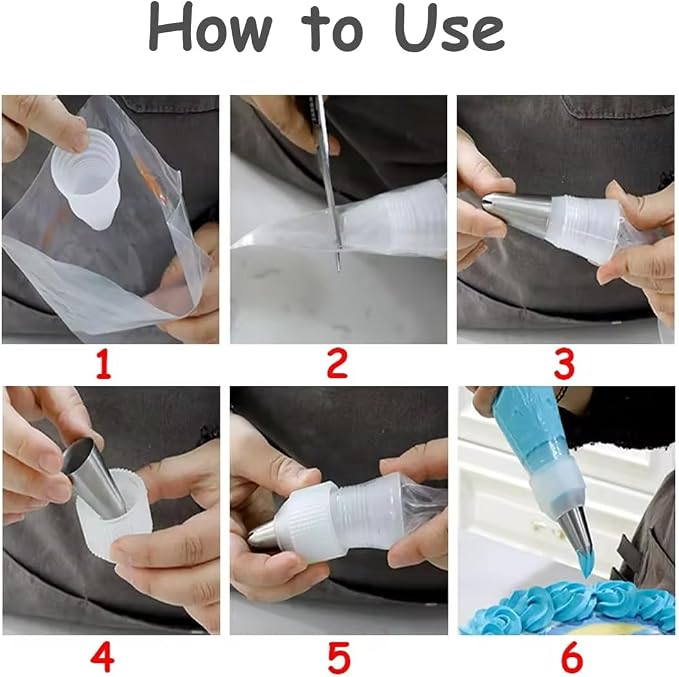 How to Use

1

2

3

4

5

6