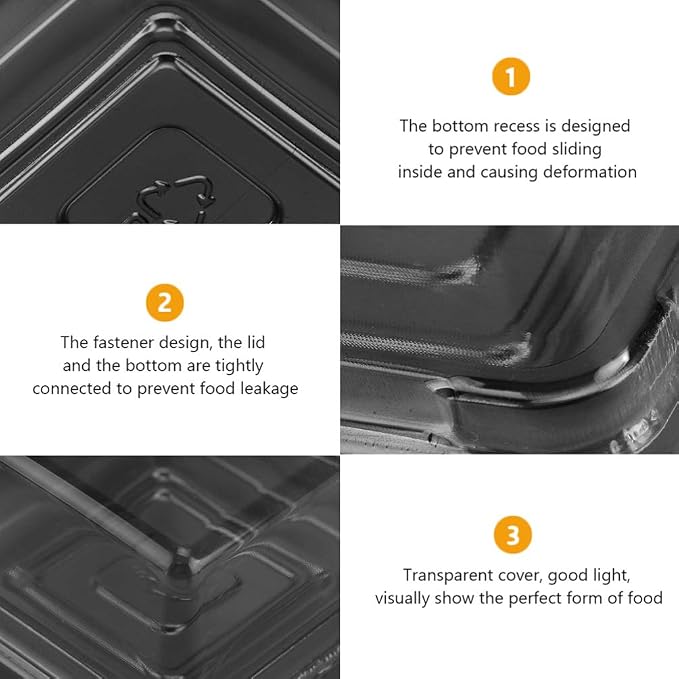 1

The bottom recess is designed to prevent food sliding inside and causing deformation

2

The fastener design, the lid and the bottom are tightly connected to prevent food leakage

3

Transparent cover, good light, visually show the perfect form of food