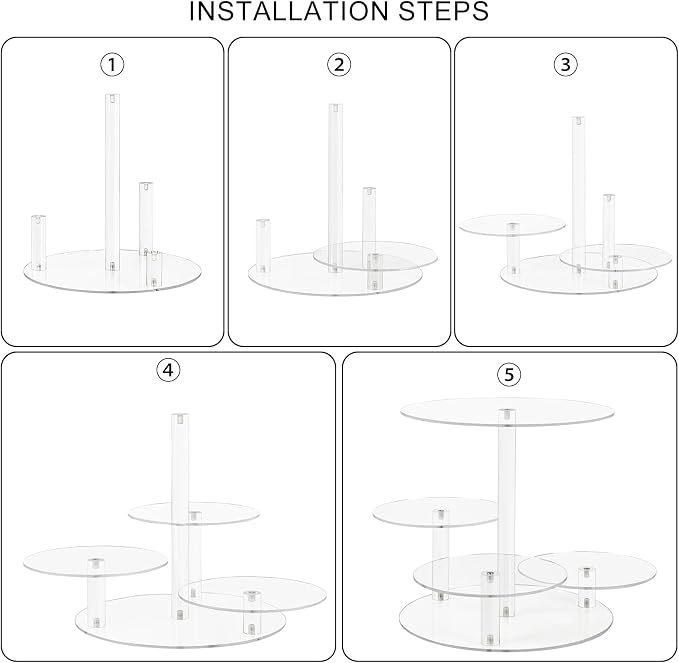 INSTALLATION STEPS

①

②

③

④

⑤