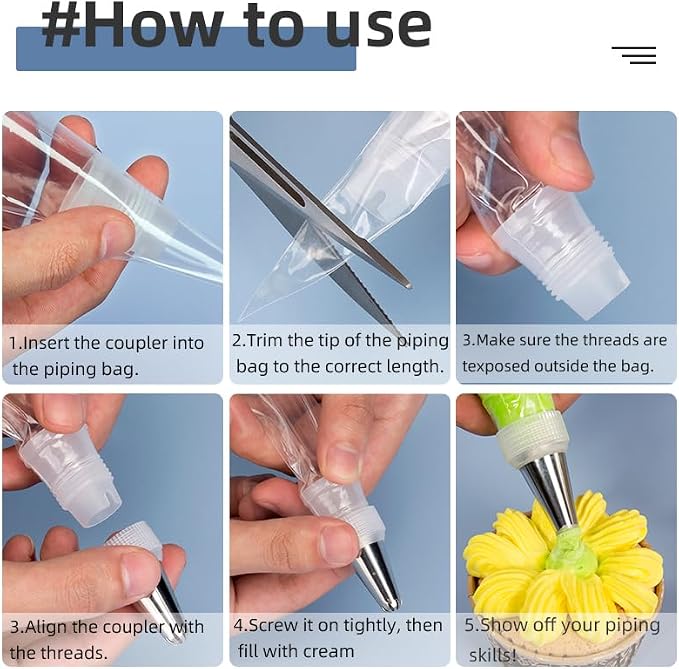 #How to use

1.Insert the coupler into the piping bag.

2.Trim the tip of the piping bag to the correct length.

3.Make sure the threads are texposed outside the bag.

3.Align the coupler with the threads.

4.Screw it on tightly, then fill with cream

5.Show off your piping skills!