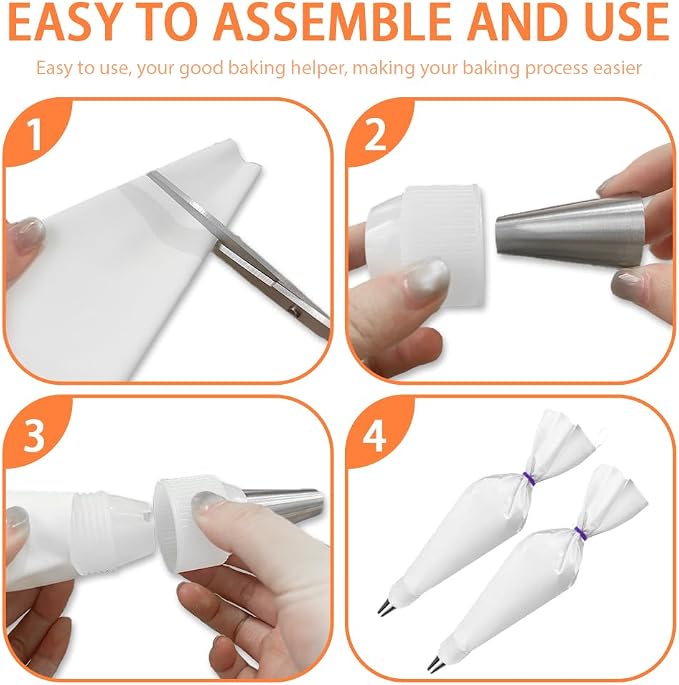 EASY TO ASSEMBLE AND USE

Easy to use, your good baking helper, making your baking process easier

1

2

3

4